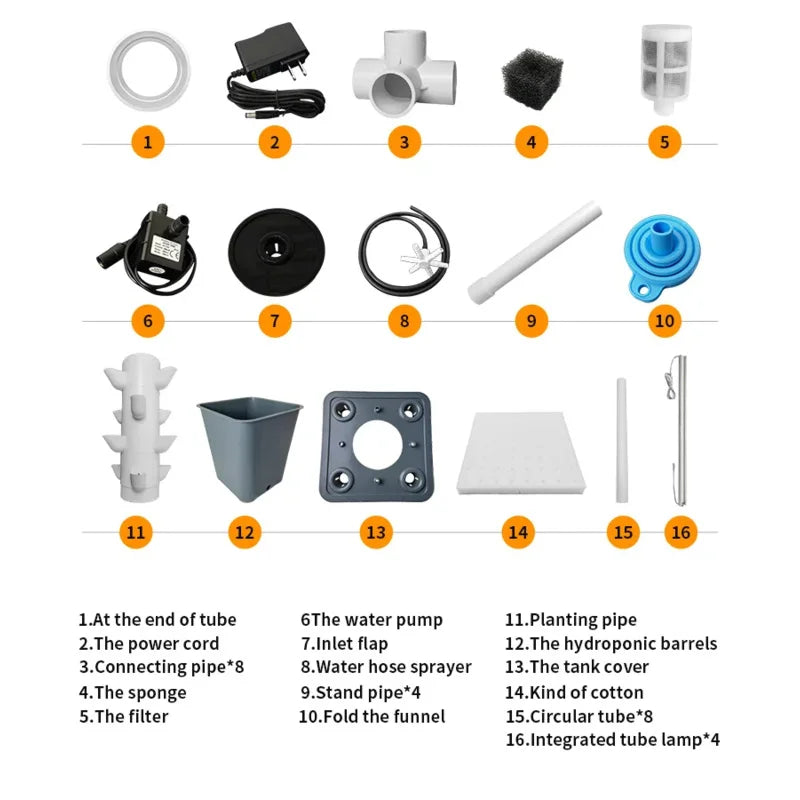 1 2 3 4 5

6 7 8 9 10

11 12 13 14 15 16

1.At the end of tube
2.The power cord
3.Connecting pipe*8
4.The sponge
5.The filter

6The water pump
7.Inlet flap
8.Water hose sprayer
9.Stand pipe*4
10.Fold the funnel

11.Planting pipe
12.The hydroponic barrels
13.The tank cover
14.Kind of cotton
15.Circular tube*8
16.Integrated tube lamp*4